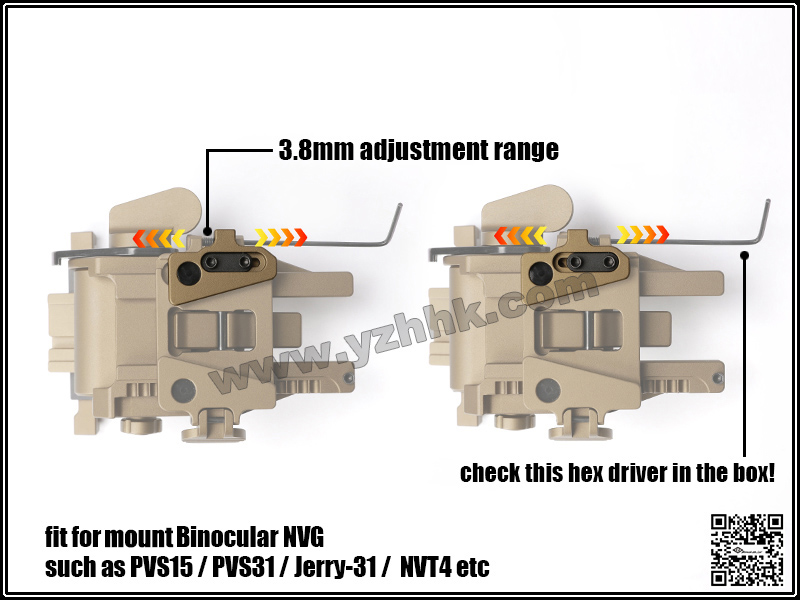 3.8mm adjustment range

www.yzhhk.com

check this hex driver in the box!

fit for mount Binocular NVG
such as PVS15 / PVS31 / Jerry-31 / NVT4 etc